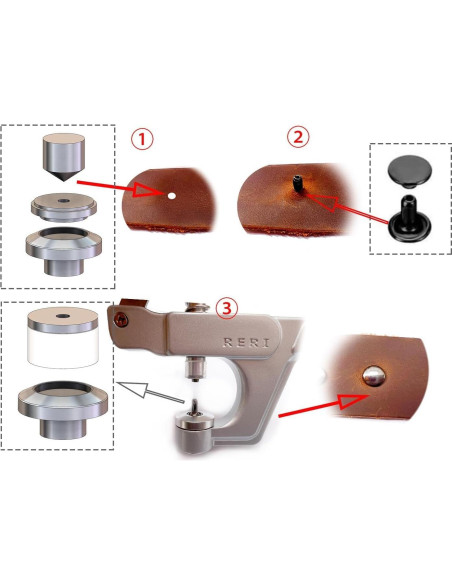 ①

②

③

RERI