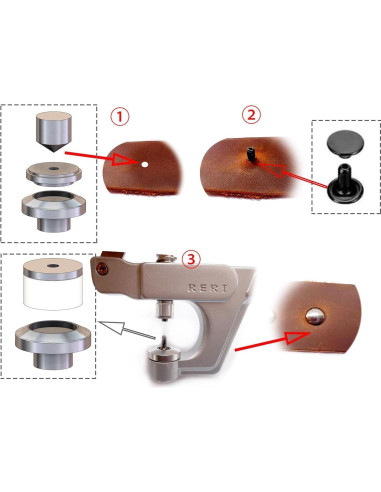 ①

②

③

RERI