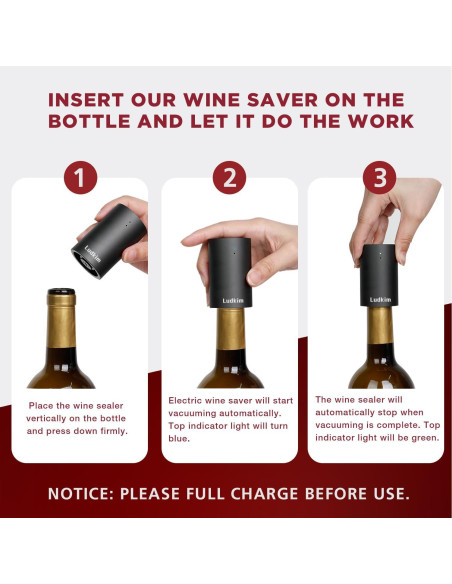 INSERT OUR WINE SAVER ON THE BOTTLE AND LET IT DO THE WORK

1

Ludkim

Place the wine sealer vertically on the bottle and press down firmly.

2

Ludkim

Electric wine saver will start vacuuming automatically. Top indicator light will turn blue.

3

Ludkim

The wine sealer will automatically stop when vacuuming is complete. Top indicator light will be green.

NOTICE: PLEASE FULL CHARGE BEFORE USE.