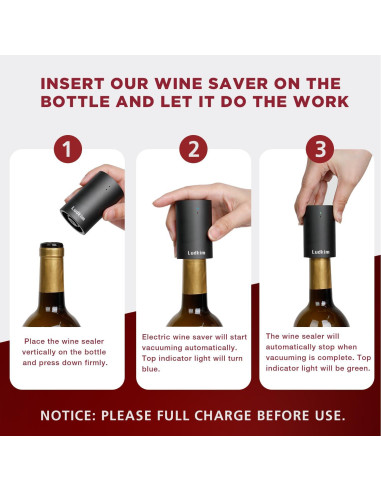 INSERT OUR WINE SAVER ON THE BOTTLE AND LET IT DO THE WORK

1

Ludkim

Place the wine sealer vertically on the bottle and press down firmly.

2

Ludkim

Electric wine saver will start vacuuming automatically. Top indicator light will turn blue.

3

Ludkim

The wine sealer will automatically stop when vacuuming is complete. Top indicator light will be green.

NOTICE: PLEASE FULL CHARGE BEFORE USE.