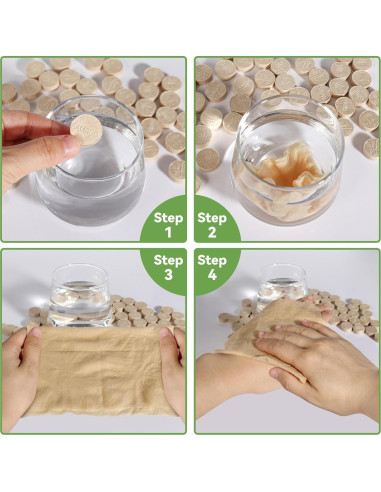 Step 1

Step 2

Step 3

Step 4