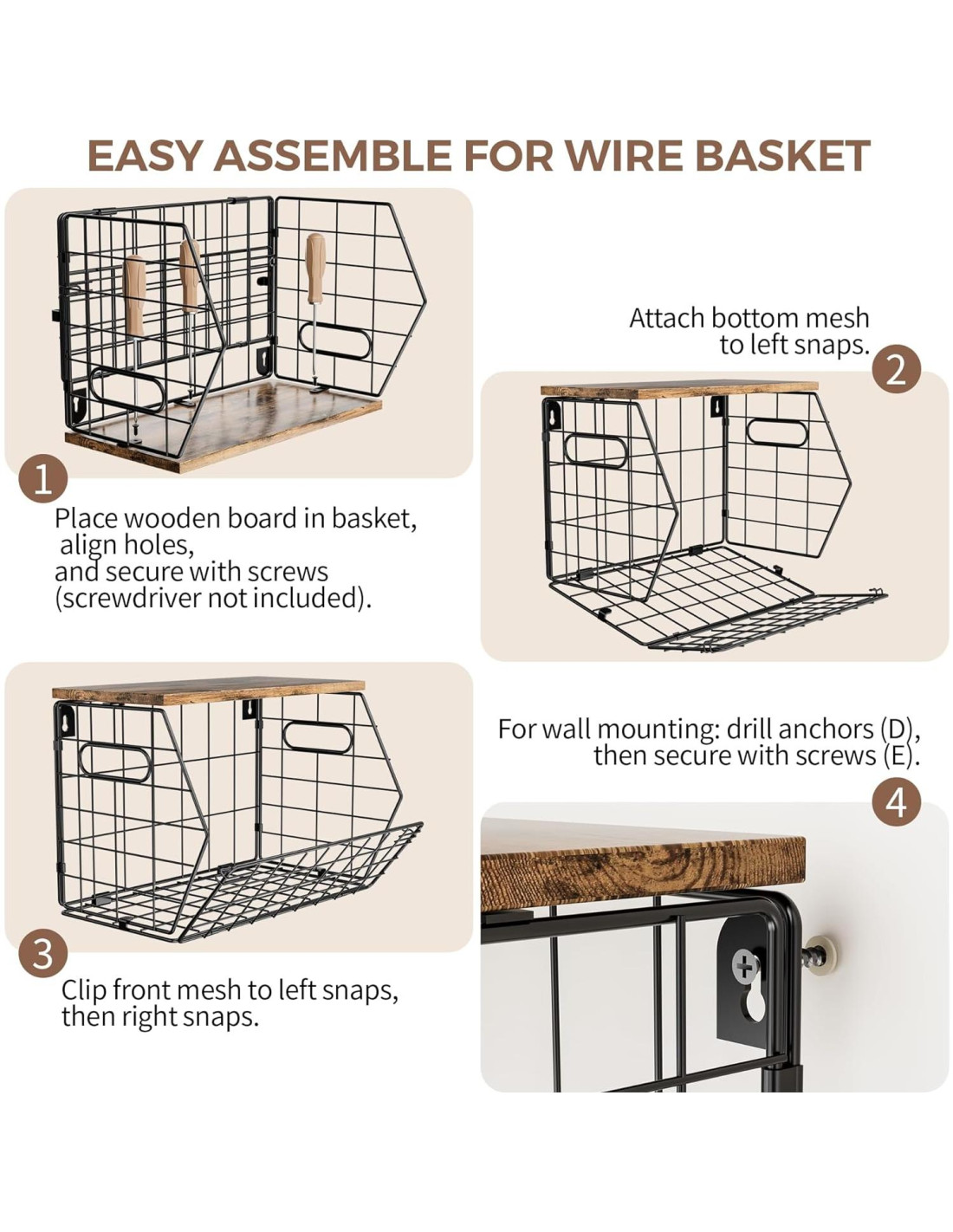 EASY ASSEMBLE FOR WIRE BASKET

1

Place wooden board in basket, align holes, and secure with screws (screwdriver not included).

Attach bottom mesh to left snaps.

2

3

Clip front mesh to left snaps, then right snaps.

For wall mounting: drill anchors (D), then secure with screws (E).

4