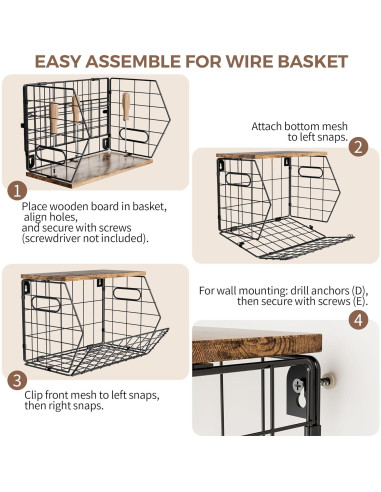 EASY ASSEMBLE FOR WIRE BASKET

1

Place wooden board in basket, align holes, and secure with screws (screwdriver not included).

Attach bottom mesh to left snaps.

2

3

Clip front mesh to left snaps, then right snaps.

For wall mounting: drill anchors (D), then secure with screws (E).

4