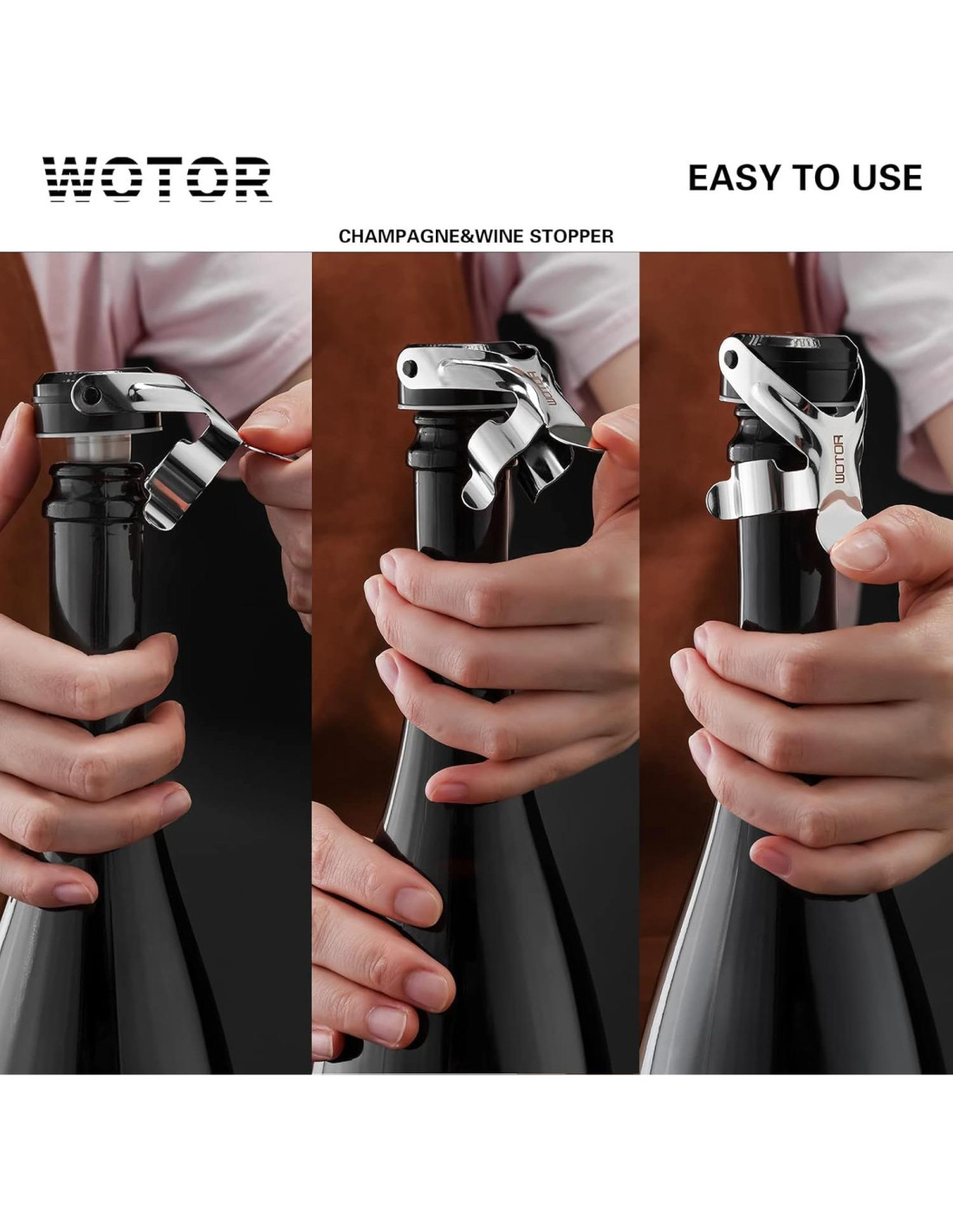 WOTOR

EASY TO USE

CHAMPAGNE&WINE STOPPER

WOTOR

WOTOR