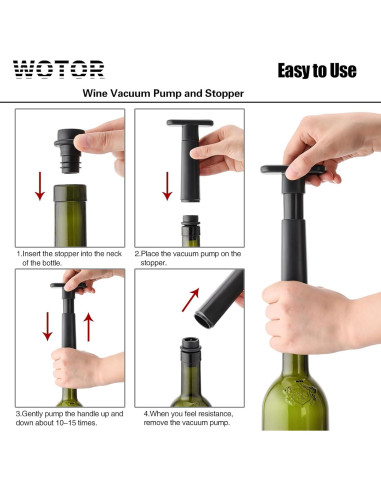 WOTOR

Easy to Use

Wine Vacuum Pump and Stopper

1.Insert the stopper into the neck of the bottle.

2.Place the vacuum pump on the stopper.

3.Gently pump the handle up and down about 10–15 times.

4.When you feel resistance, remove the vacuum pump.