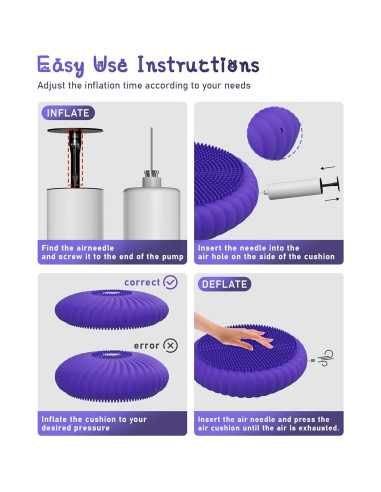 Easy Use Instructions

Adjust the inflation time according to your needs

INFLATE

Find the airneedle and screw it to the end of the pump

Insert the needle into the air hole on the side of the cushion

correct

error

Inflate the cushion to your desired pressure

DEFLATE

Insert the air needle and press the air cushion until the air is exhausted.