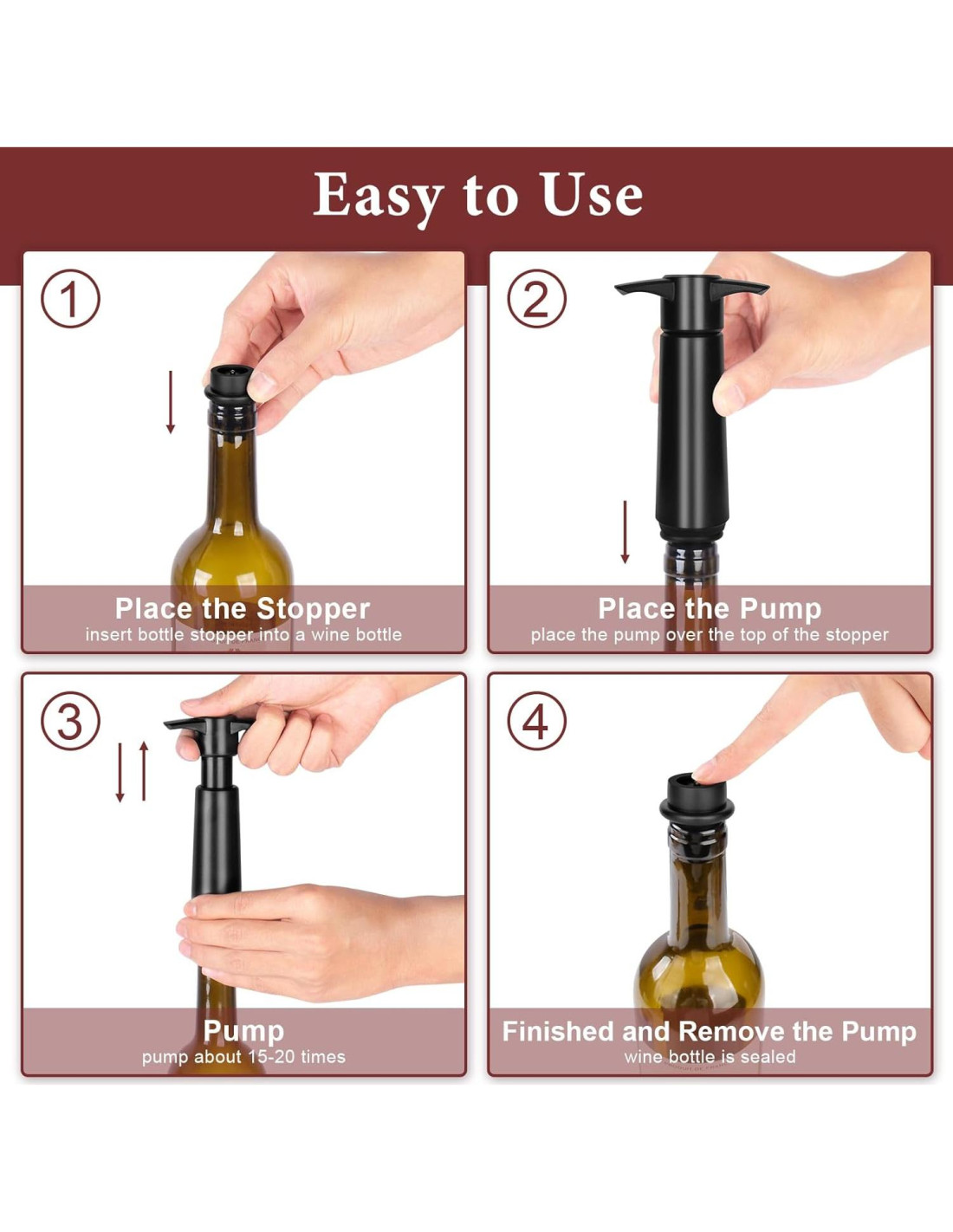 Easy to Use

1

Place the Stopper
insert bottle stopper into a wine bottle

2

Place the Pump
place the pump over the top of the stopper

3

Pump
pump about 15-20 times

4

Finished and Remove the Pump
wine bottle is sealed