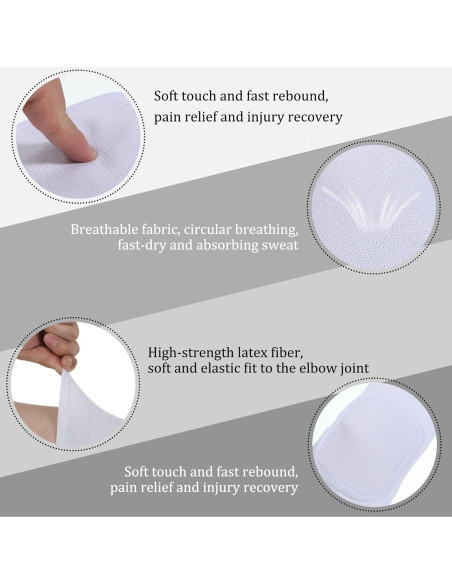 Soft touch and fast rebound, pain relief and injury recovery

Breathable fabric, circular breathing, fast-dry and absorbing sweat

High-strength latex fiber, soft and elastic fit to the elbow joint

Soft touch and fast rebound, pain relief and injury recovery