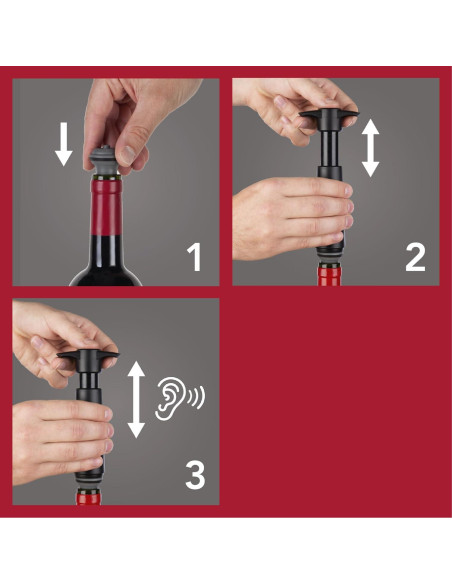 1

2

3