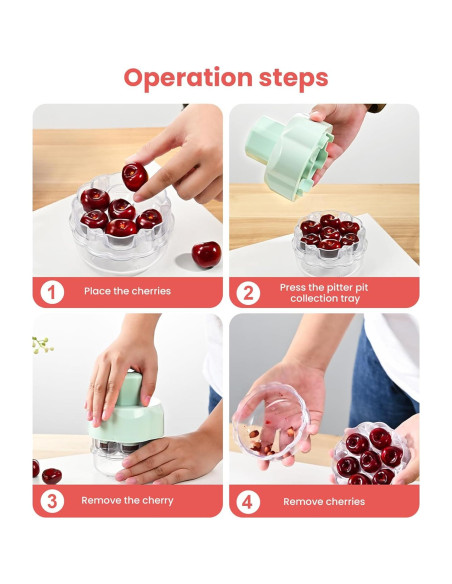 Operation steps

1 Place the cherries

2 Press the pitter pit collection tray

3 Remove the cherry

4 Remove cherries