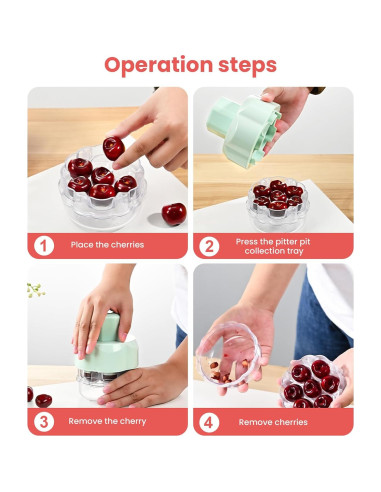 Operation steps

1 Place the cherries

2 Press the pitter pit collection tray

3 Remove the cherry

4 Remove cherries