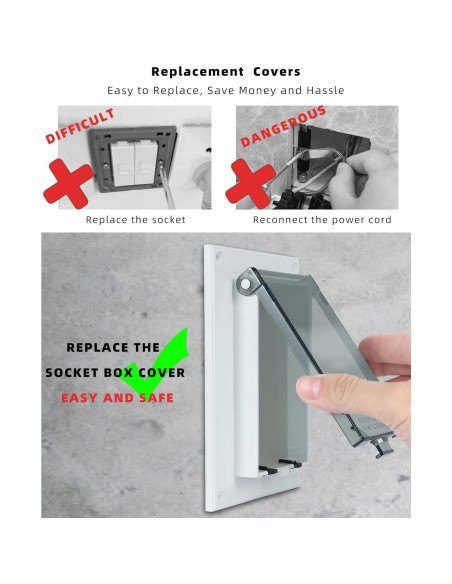 Replacement Covers
Easy to Replace, Save Money and Hassle

DIFFICULT

Replace the socket

DANGEROUS

Reconnect the power cord

REPLACE THE SOCKET BOX COVER
EASY AND SAFE