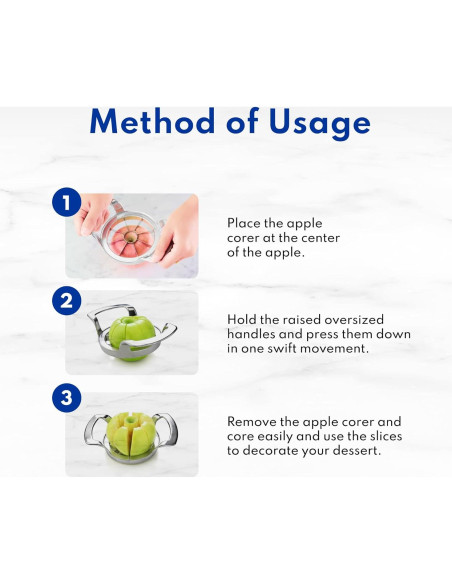 Method of Usage

1

Place the apple corer at the center of the apple.

2

Hold the raised oversized handles and press them down in one swift movement.

3

Remove the apple corer and core easily and use the slices to decorate your dessert.