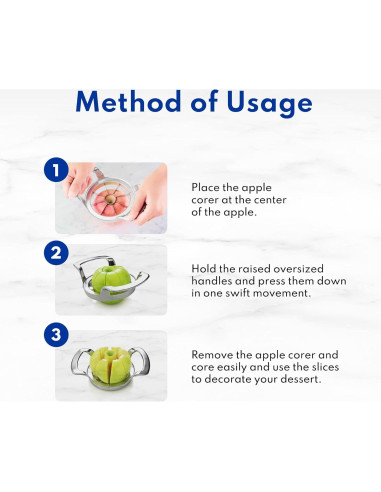 Method of Usage

1

Place the apple corer at the center of the apple.

2

Hold the raised oversized handles and press them down in one swift movement.

3

Remove the apple corer and core easily and use the slices to decorate your dessert.