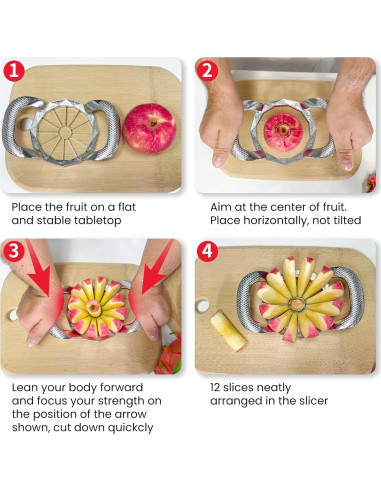 1

Place the fruit on a flat and stable tabletop

2

Aim at the center of fruit. Place horizontally, not tilted

3

Lean your body forward and focus your strength on the position of the arrow shown, cut down quickcly

4

12 slices neatly arranged in the slicer