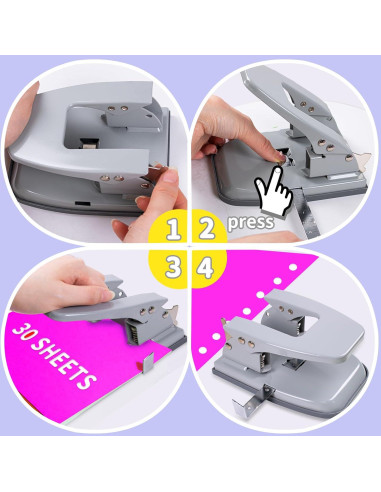 1 2 press

3 4

30 SHEETS