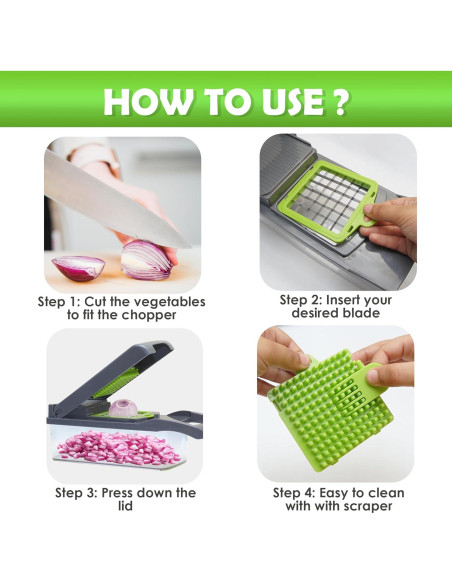 HOW TO USE ?

Step 1: Cut the vegetables to fit the chopper

Step 2: Insert your desired blade

Step 3: Press down the lid

Step 4: Easy to clean with with scraper