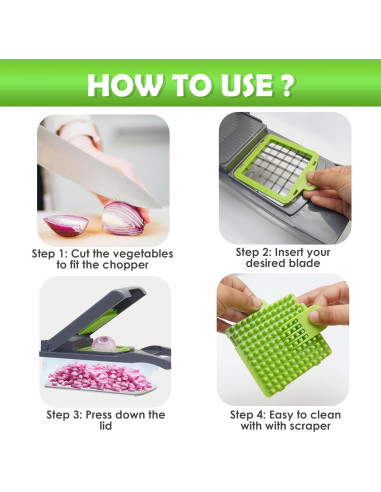 HOW TO USE ?

Step 1: Cut the vegetables to fit the chopper

Step 2: Insert your desired blade

Step 3: Press down the lid

Step 4: Easy to clean with with scraper