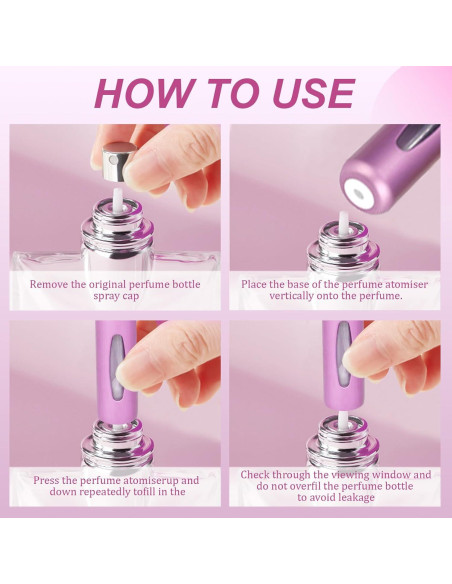 HOW TO USE

Remove the original perfume bottle spray cap

Place the base of the perfume atomiser vertically onto the perfume.

Press the perfume atomiserup and down repeatedly tofill in the

Check through the viewing window and do not overfil the perfume bottle to avoid leakage