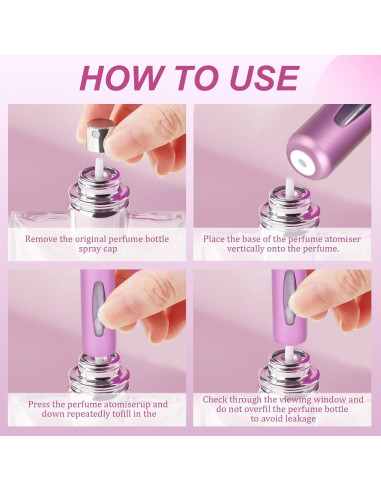 HOW TO USE

Remove the original perfume bottle spray cap

Place the base of the perfume atomiser vertically onto the perfume.

Press the perfume atomiserup and down repeatedly tofill in the

Check through the viewing window and do not overfil the perfume bottle to avoid leakage