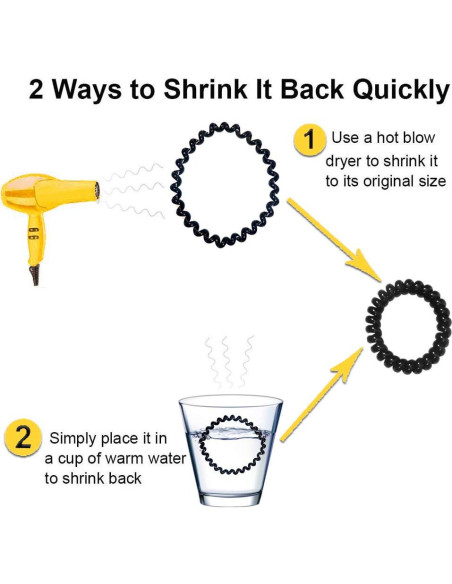 2 Ways to Shrink It Back Quickly

1 Use a hot blow dryer to shrink it to its original size

2 Simply place it in a cup of warm water to shrink back