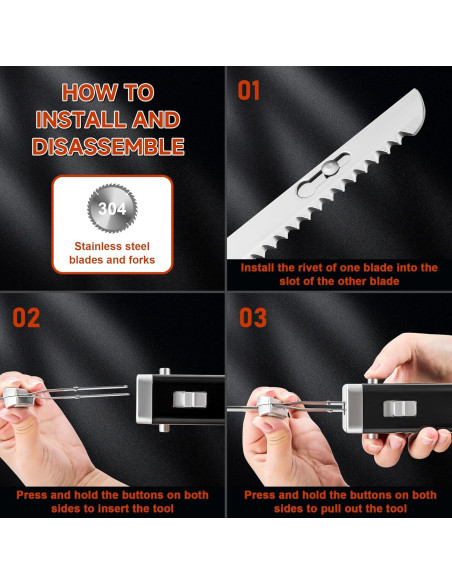 HOW TO INSTALL AND DISASSEMBLE

304

Stainless steel blades and forks

01

Install the rivet of one blade into the slot of the other blade

02

Press and hold the buttons on both sides to insert the tool

03

Press and hold the buttons on both sides to pull out the tool