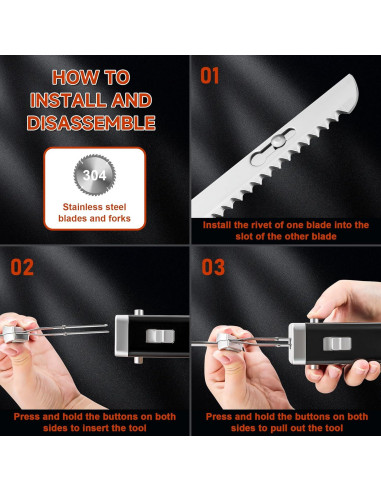 HOW TO INSTALL AND DISASSEMBLE

304

Stainless steel blades and forks

01

Install the rivet of one blade into the slot of the other blade

02

Press and hold the buttons on both sides to insert the tool

03

Press and hold the buttons on both sides to pull out the tool