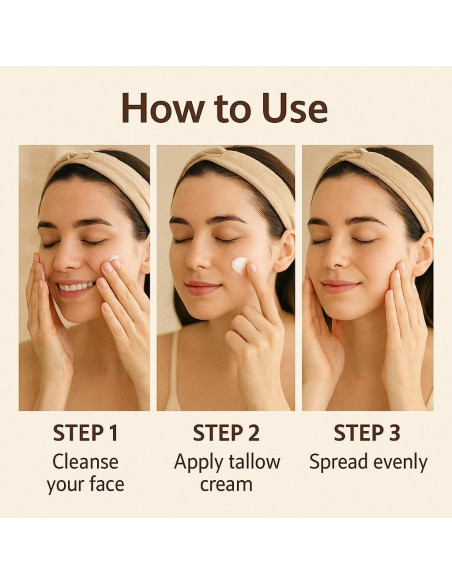 How to Use

STEP 1
Cleanse your face

STEP 2
Apply tallow cream

STEP 3
Spread evenly