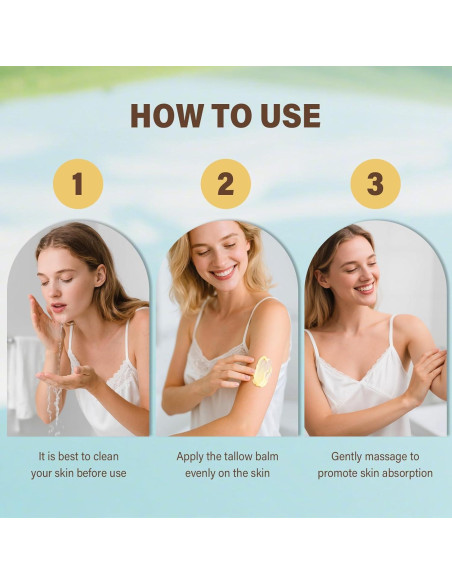 HOW TO USE

1

2

3

It is best to clean your skin before use

Apply the tallow balm evenly on the skin

Gently massage to promote skin absorption