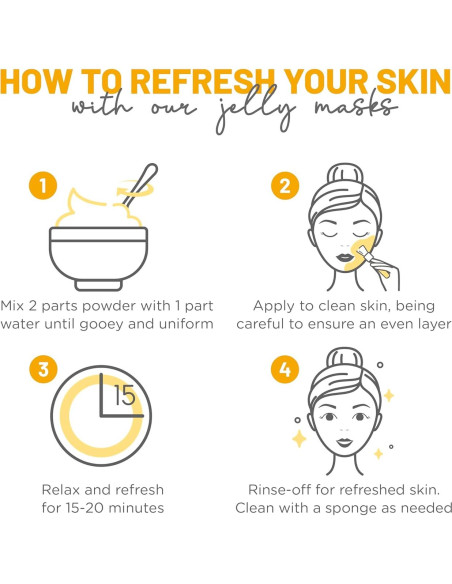 HOW TO REFRESH YOUR SKIN
with our jelly masks

1

Mix 2 parts powder with 1 part water until gooey and uniform

2

Apply to clean skin, being careful to ensure an even layer

3

15

Relax and refresh for 15-20 minutes

4

Rinse-off for refreshed skin. Clean with a sponge as needed