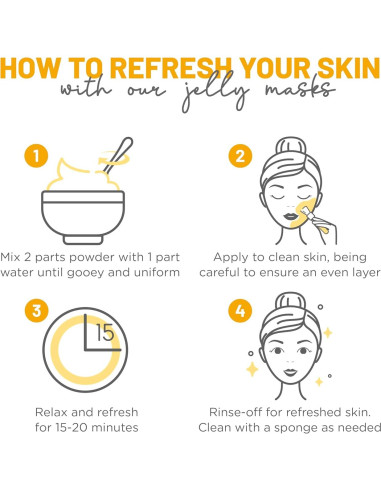 HOW TO REFRESH YOUR SKIN
with our jelly masks

1
Mix 2 parts powder with 1 part water until gooey and uniform

2
Apply to clean skin, being careful to ensure an even layer

3
15
Relax and refresh for 15-20 minutes

4
Rinse-off for refreshed skin. Clean with a sponge as needed