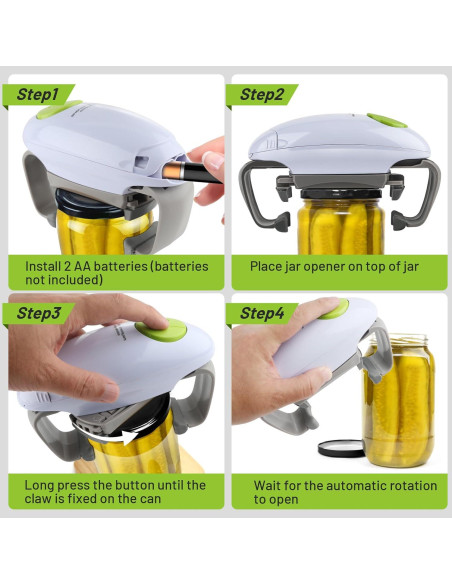 Step1

Install 2 AA batteries (batteries not included)

Step2

Place jar opener on top of jar

Step3

Long press the button until the claw is fixed on the can

Step4

Wait for the automatic rotation to open