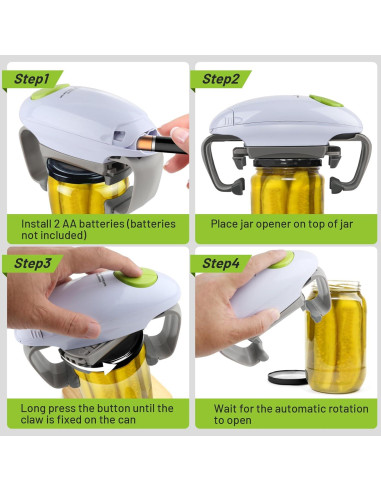 Step1

Install 2 AA batteries (batteries not included)

Step2

Place jar opener on top of jar

Step3

Long press the button until the claw is fixed on the can

Step4

Wait for the automatic rotation to open