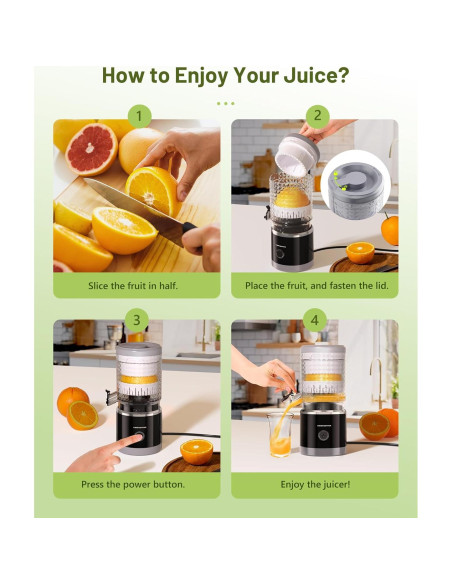 How to Enjoy Your Juice?

1

Slice the fruit in half.

2

Place the fruit, and fasten the lid.

3

Press the power button.

4

Enjoy the juicer!