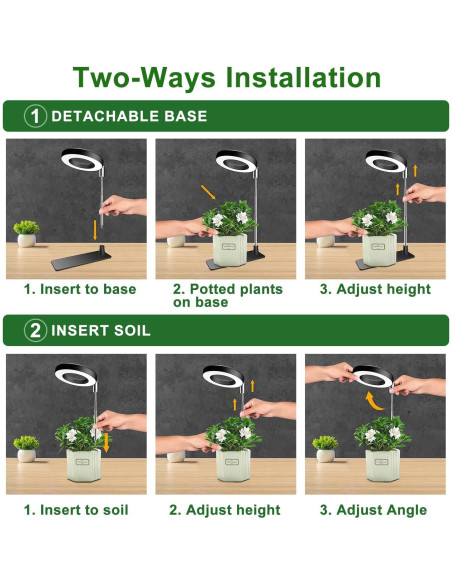 Two-Ways Installation

1 DETACHABLE BASE

1. Insert to base

2. Potted plants on base

3. Adjust height

2 INSERT SOIL

1. Insert to soil

2. Adjust height

3. Adjust Angle