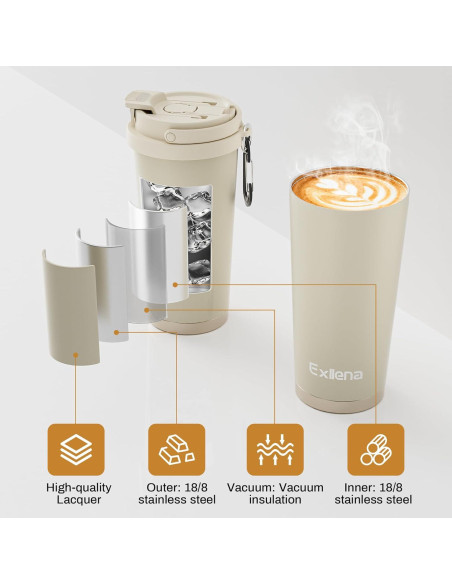 Exllena

High-quality Lacquer

Outer: 18/8 stainless steel

Vacuum: Vacuum insulation

Inner: 18/8 stainless steel