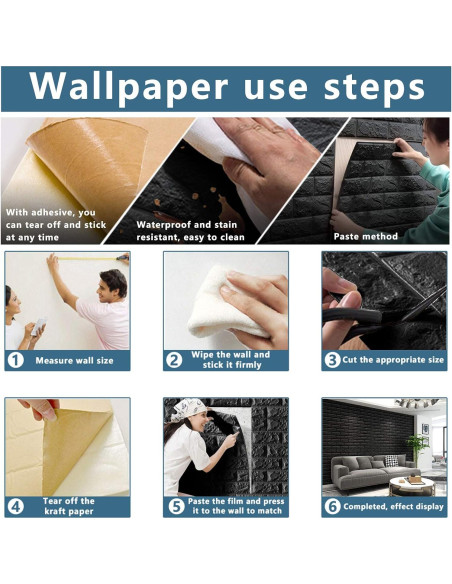 Wallpaper use steps

With adhesive, you can tear off and stick at any time

Waterproof and stain resistant, easy to clean

Paste method

1 Measure wall size

2 Wipe the wall and stick it firmly

3 Cut the appropriate size

4 Tear off the kraft paper

5 Paste the film and press it to the wall to match

6 Completed, effect display