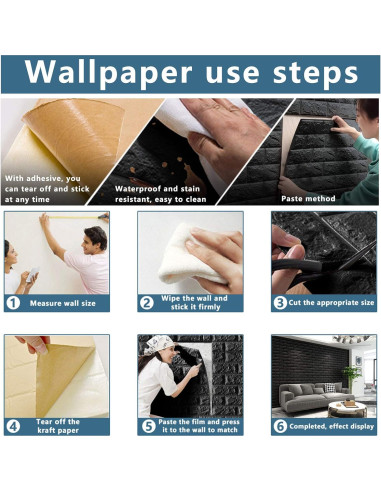 Wallpaper use steps

With adhesive, you can tear off and stick at any time

Waterproof and stain resistant, easy to clean

Paste method

1 Measure wall size

2 Wipe the wall and stick it firmly

3 Cut the appropriate size

4 Tear off the kraft paper

5 Paste the film and press it to the wall to match

6 Completed, effect display