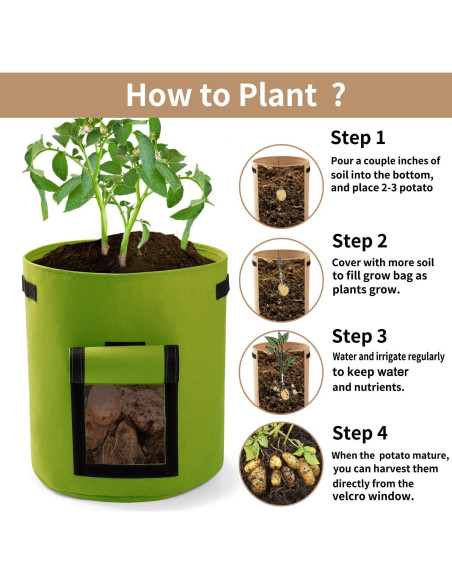 How to Plant ?

Step 1

Pour a couple inches of soil into the bottom, and place 2-3 potato

Step 2

Cover with more soil to fill grow bag as plants grow.

Step 3

Water and irrigate regularly to keep water and nutrients.

Step 4

When the potato mature, you can harvest them directly from the velcro window.