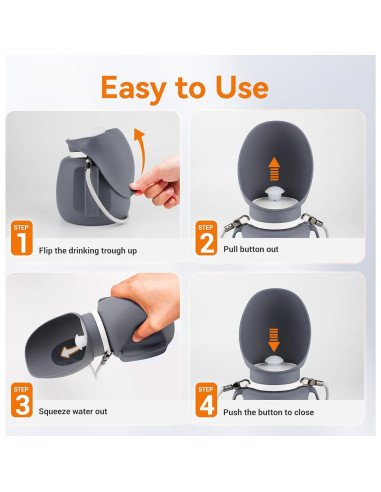 Easy to Use

STEP 1 Flip the drinking trough up

STEP 2 Pull button out

STEP 3 Squeeze water out

STEP 4 Push the button to close