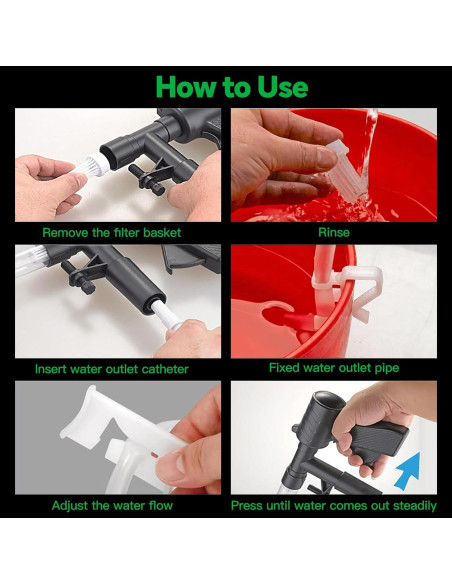 How to Use

Remove the filter basket

Rinse

Insert water outlet catheter

Fixed water outlet pipe

Adjust the water flow

Press until water comes out steadily