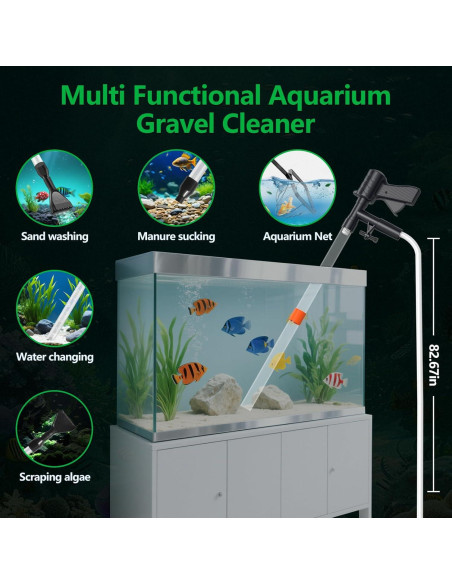 Multi Functional Aquarium Gravel Cleaner

Sand washing

Manure sucking

Aquarium Net

Water changing

Scraping algae

82.67in