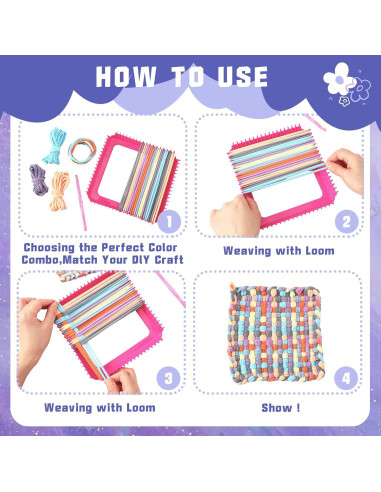 HOW TO USE

1

Choosing the Perfect Color Combo,Match Your DIY Craft

2

Weaving with Loom

3

Weaving with Loom

4

Show !