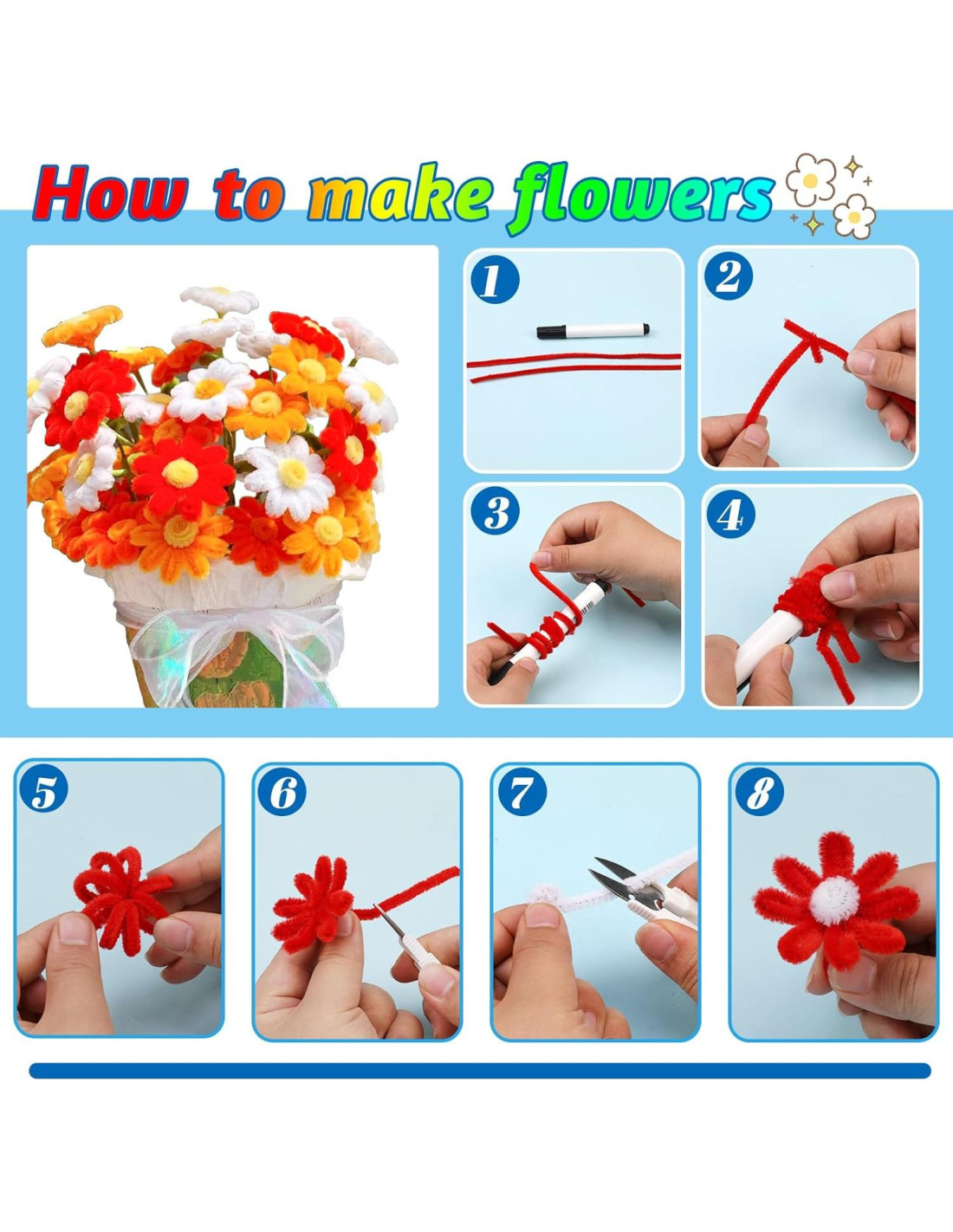 How to make flowers

1

2

3

4

5

6

7

8