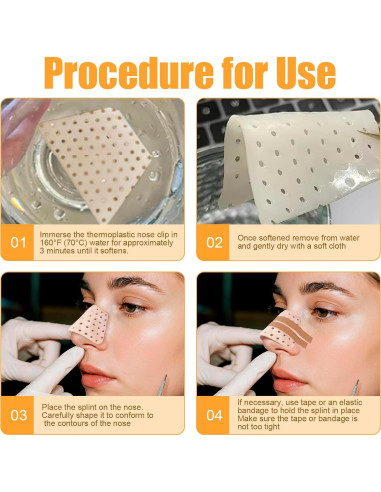 Procedure for Use

01

Immerse the thermoplastic nose clip in 160°F (70°C) water for approximately 3 minutes until it softens.

02

Once softened remove from water and gently dry with a soft cloth

03

Place the splint on the nose. Carefully shape it to conform to the contours of the nose

04

If necessary, use tape or an elastic bandage to hold the splint in place Make sure the tape or bandage is not too tight