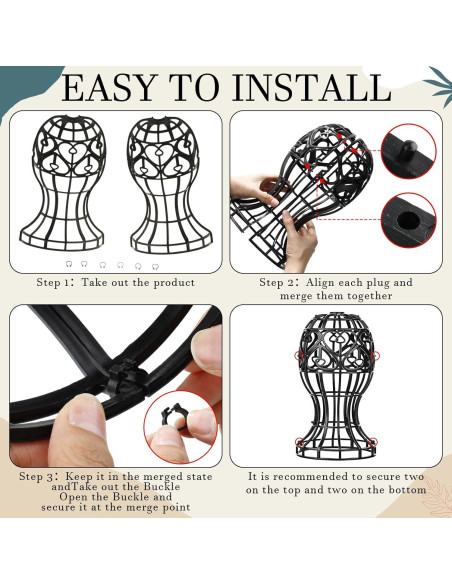 EASY TO INSTALL

Step 1: Take out the product

Step 2: Align each plug and merge them together

Step 3: Keep it in the merged state andTake out the Buckle Open the Buckle and secure it at the merge point

It is recommended to secure two on the top and two on the bottom