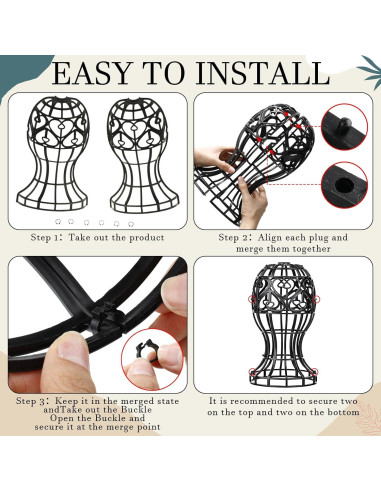 EASY TO INSTALL

Step 1: Take out the product

Step 2: Align each plug and merge them together

Step 3: Keep it in the merged state andTake out the Buckle Open the Buckle and secure it at the merge point

It is recommended to secure two on the top and two on the bottom