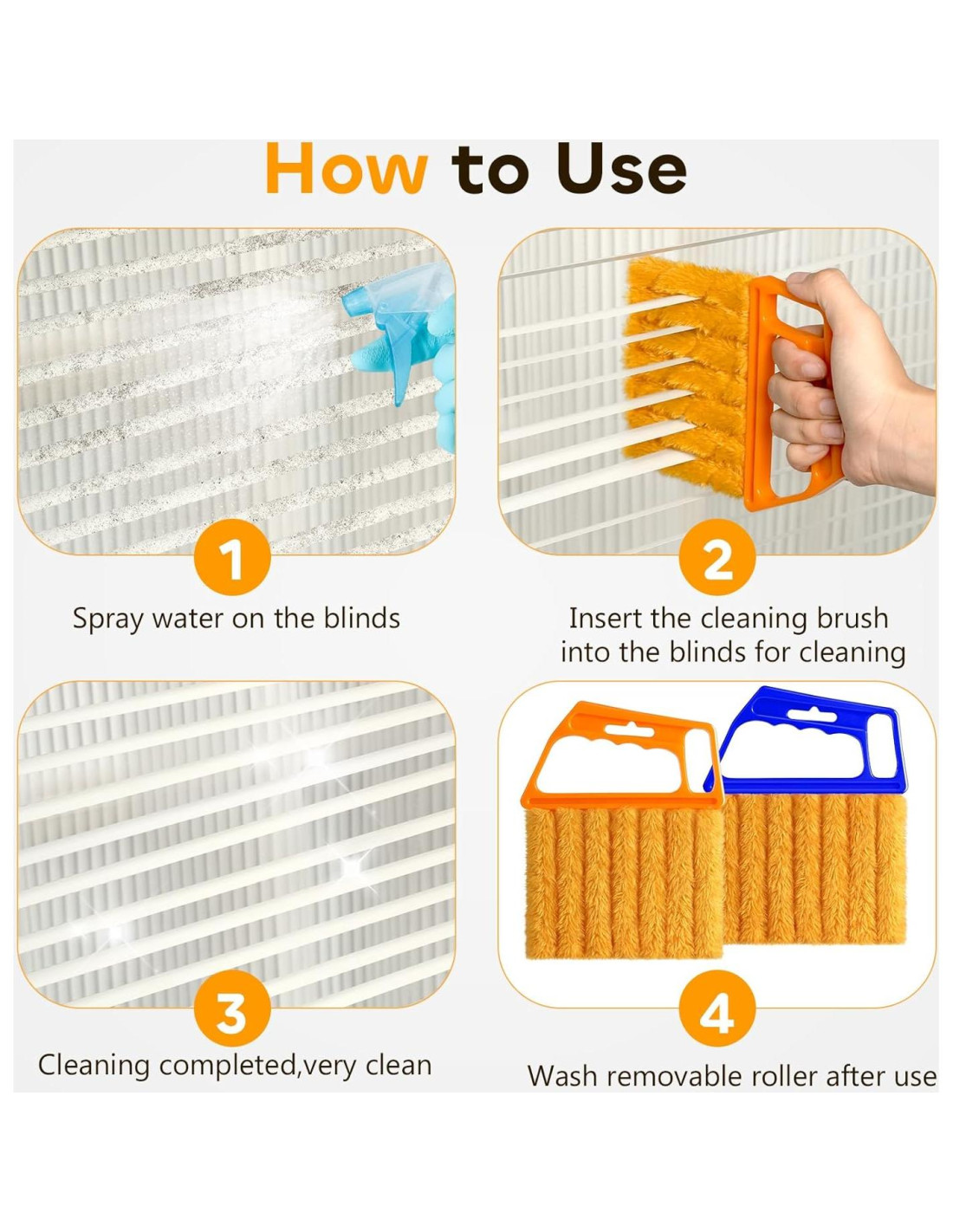 How to Use

1

Spray water on the blinds

2

Insert the cleaning brush into the blinds for cleaning

3

Cleaning completed,very clean

4

Wash removable roller after use