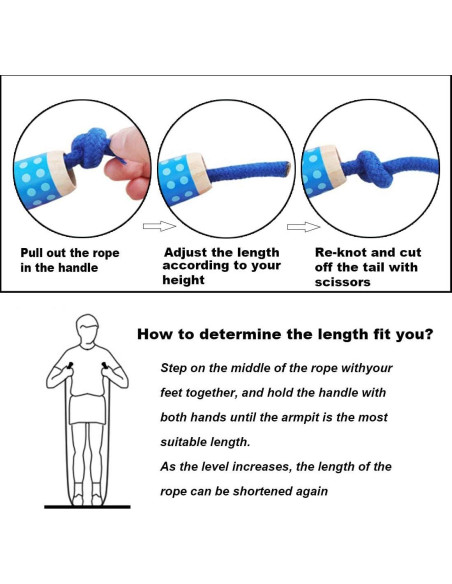 Pull out the rope in the handle

Adjust the length according to your height

Re-knot and cut off the tail with scissors

How to determine the length fit you?

Step on the middle of the rope withyour feet together, and hold the handle with both hands until the armpit is the most suitable length.
As the level increases, the length of the rope can be shortened again