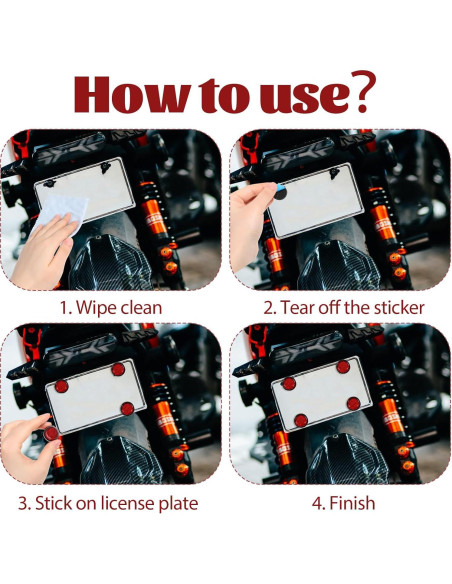 How to use?

1. Wipe clean

2. Tear off the sticker

3. Stick on license plate

4. Finish